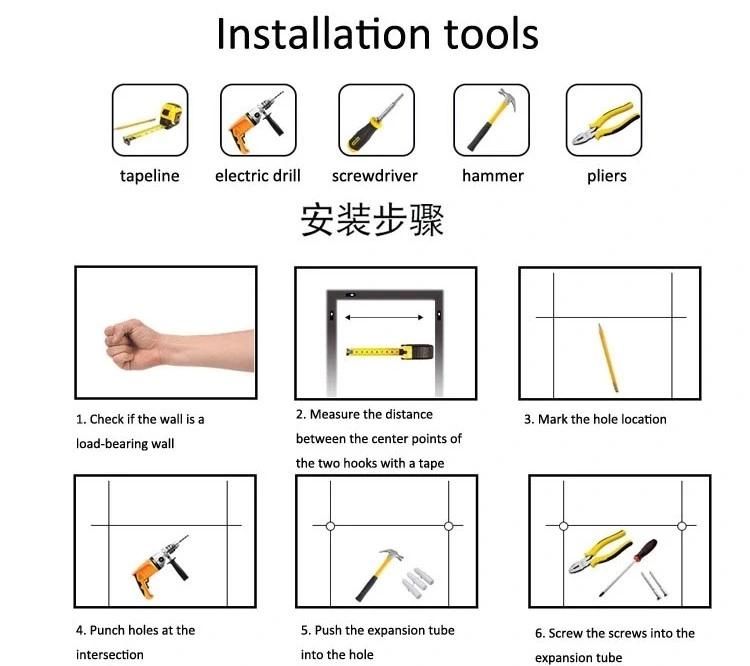 Installation tools

tapeline electric drill screwdriver hammer pliers

安装步骤

1. Check if the wall is a load-bearing wall

2. Measure the distance between the center points of the two hooks with a tape

3. Mark the hole location

4. Punch holes at the intersection

5. Push the expansion tube into the hole

6. Screw the screws into the expansion tube