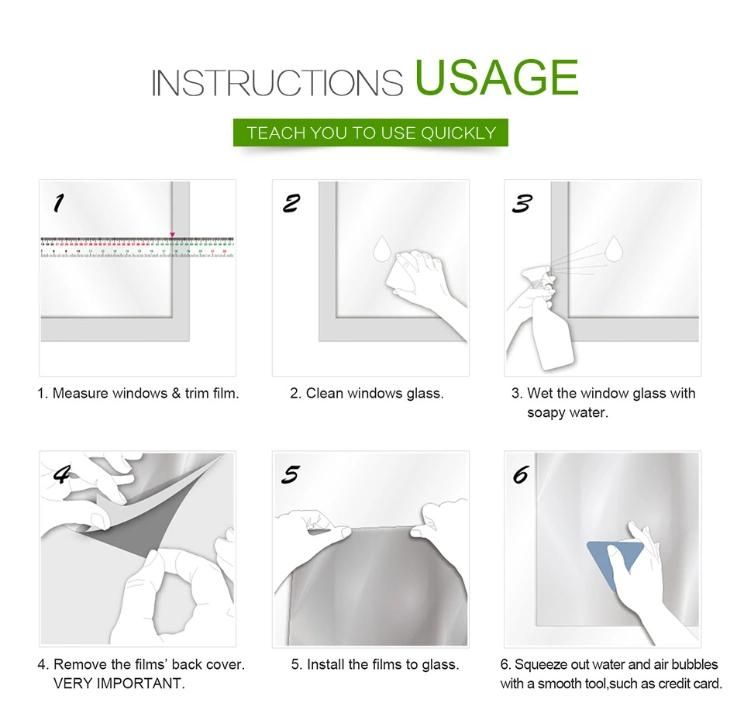 INSTRUCTIONS USAGE

TEACH YOU TO USE QUICKLY

1

1. Measure windows & trim film.

2

2. Clean windows glass.

3

3. Wet the window glass with soapy water.

4

4. Remove the films' back cover. VERY IMPORTANT.

5

5. Install the films to glass.

6

6. Squeeze out water and air bubbles with a smooth tool,such as credit card.