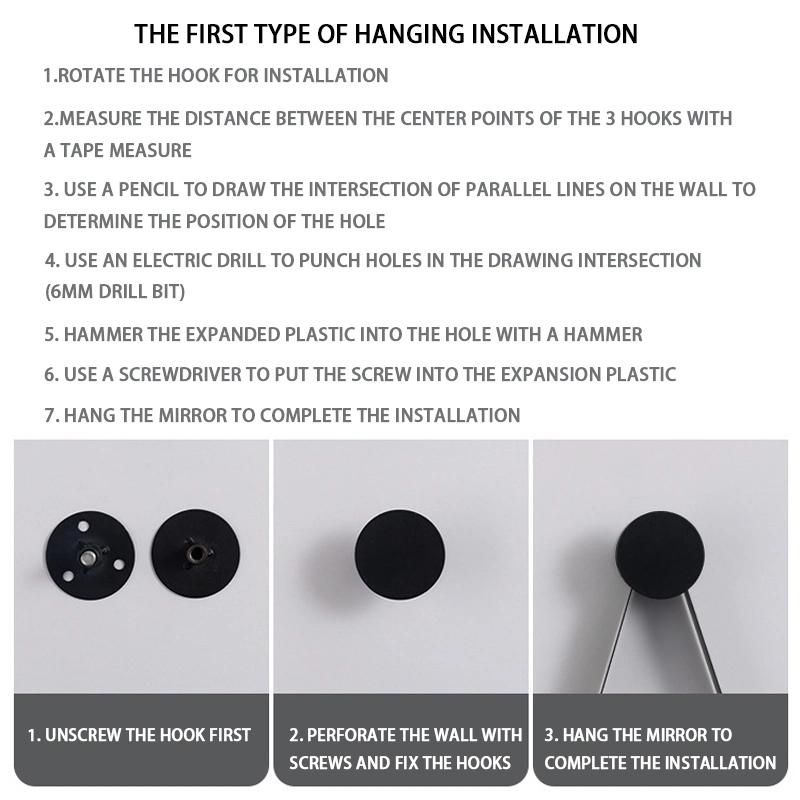 THE FIRST TYPE OF HANGING INSTALLATION

1.ROTATE THE HOOK FOR INSTALLATION

2.MEASURE THE DISTANCE BETWEEN THE CENTER POINTS OF THE 3 HOOKS WITH A TAPE MEASURE

3. USE A PENCIL TO DRAW THE INTERSECTION OF PARALLEL LINES ON THE WALL TO DETERMINE THE POSITION OF THE HOLE

4. USE AN ELECTRIC DRILL TO PUNCH HOLES IN THE DRAWING INTERSECTION (6MM DRILL BIT)

5. HAMMER THE EXPANDED PLASTIC INTO THE HOLE WITH A HAMMER

6. USE A SCREWDRIVER TO PUT THE SCREW INTO THE EXPANSION PLASTIC

7. HANG THE MIRROR TO COMPLETE THE INSTALLATION

1. UNSCREW THE HOOK FIRST

2. PERFORATE THE WALL WITH SCREWS AND FIX THE HOOKS

3. HANG THE MIRROR TO COMPLETE THE INSTALLATION