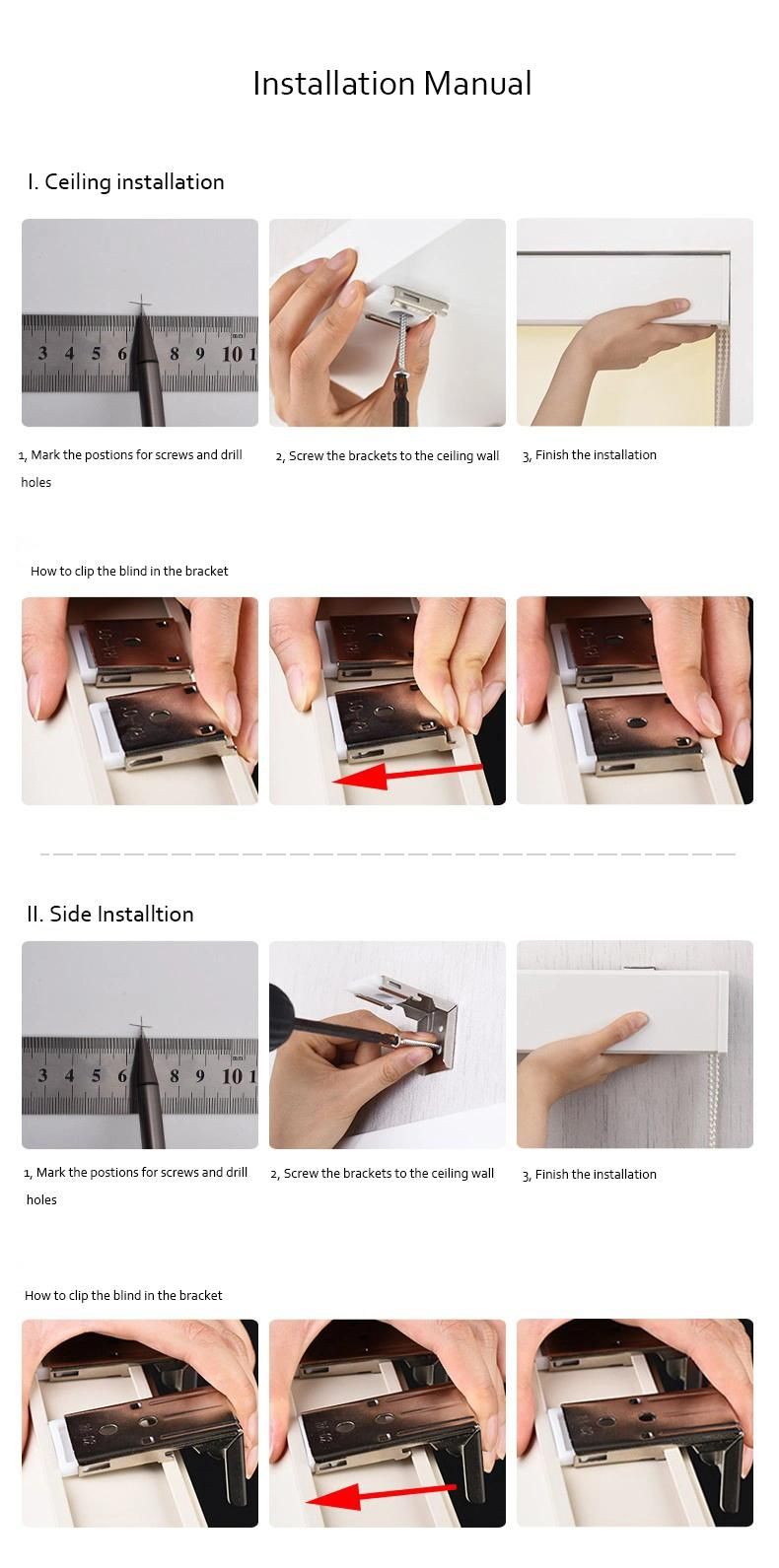 Installation Manual

I. Ceiling installation

3 4 5 6 8 9 10 1

mm

1, Mark the postions for screws and drill holes

2, Screw the brackets to the ceiling wall

3, Finish the installation

How to clip the blind in the bracket

II. Side Installtion

3 4 5 6 8 9 10 1

mm

1, Mark the postions for screws and drill holes

2, Screw the brackets to the ceiling wall

3, Finish the installation

How to clip the blind in the bracket