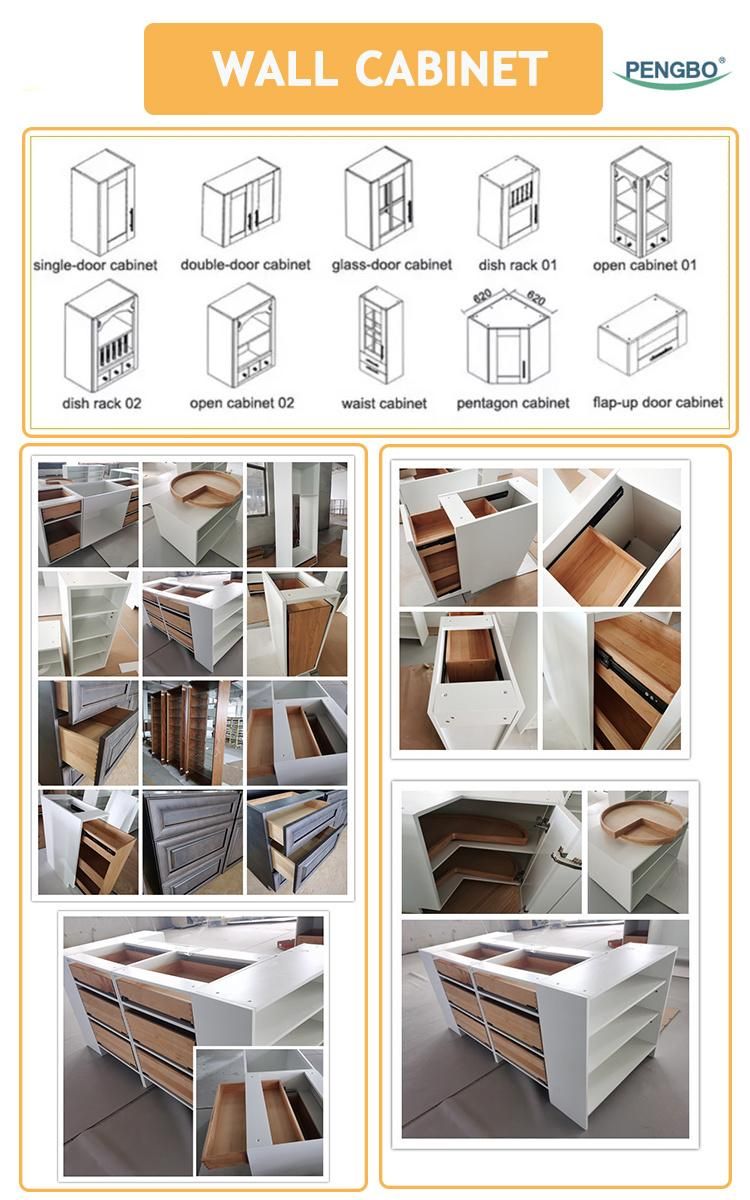 WALL CABINET

PENGBO®

single-door cabinet
double-door cabinet
glass-door cabinet
dish rack 01
open cabinet 01
dish rack 02
open cabinet 02
waist cabinet
620
620
pentagon cabinet
flap-up door cabinet