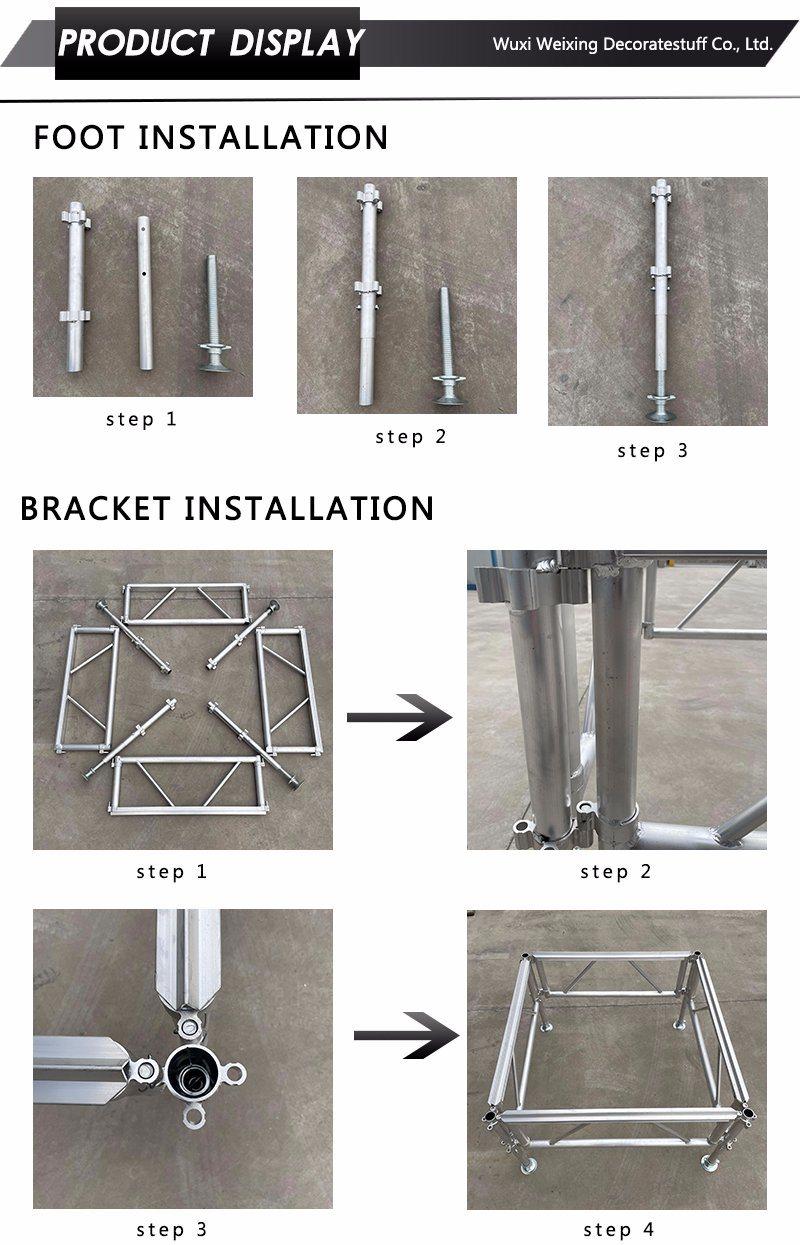 PRODUCT DISPLAY

Wuxi Weixing Decoratestuff Co., Ltd.

FOOT INSTALLATION

step 1

step 2

step 3

BRACKET INSTALLATION

step 1

step 2

step 3

step 4