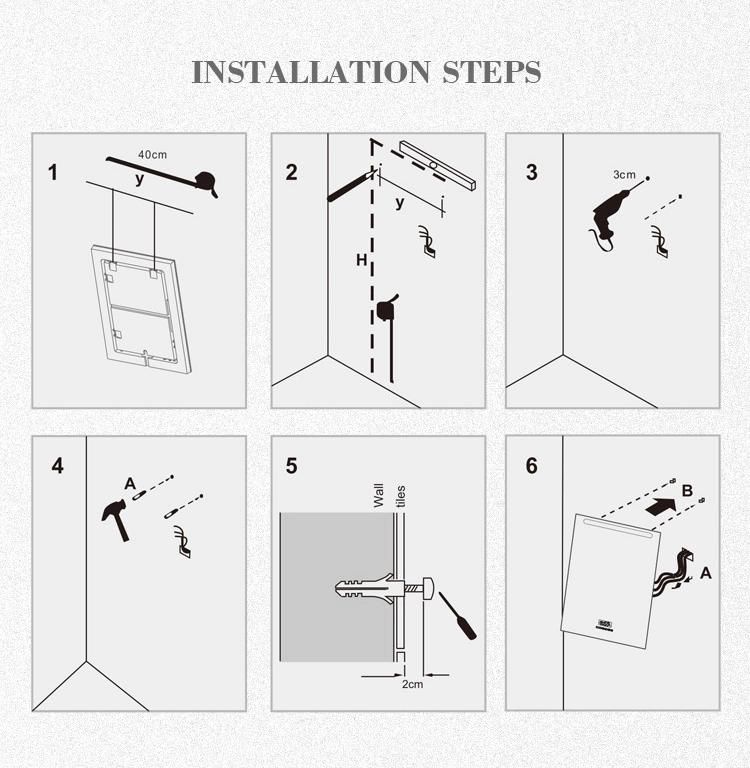 INSTALLATION STEPS

1
40cm
y

2
y
H

3
3cm

4
A

5
Wall
tiles
2cm

6
B
A