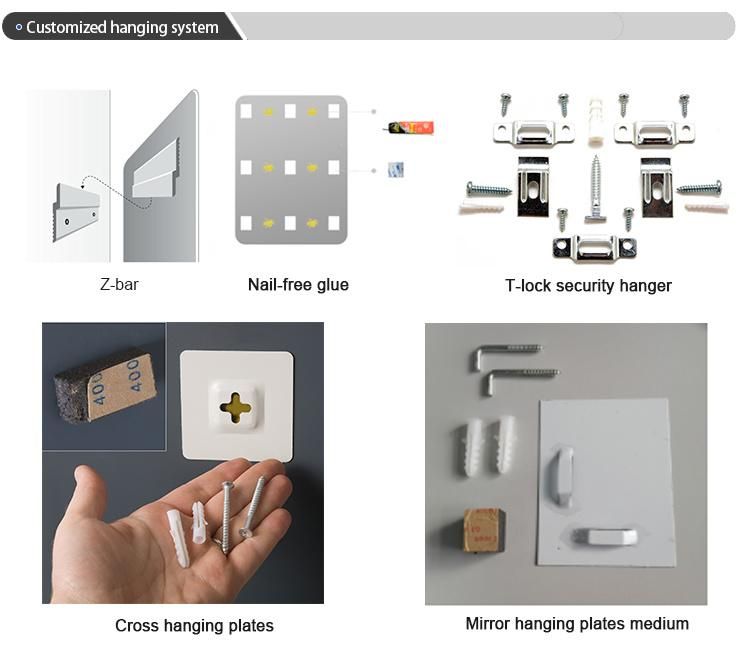 Customized hanging system

Z-bar

Nail-free glue

T-lock security hanger

400 400

Cross hanging plates

Mirror hanging plates medium