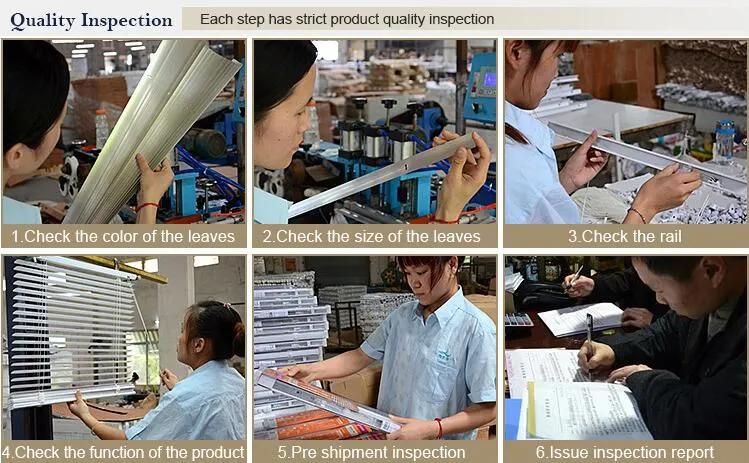 Quality Inspection Each step has strict product quality inspection

1.Check the color of the leaves

2.Check the size of the leaves

3.Check the rail

4.Check the function of the product

5.Pre shipment inspection

6.Issue inspection report